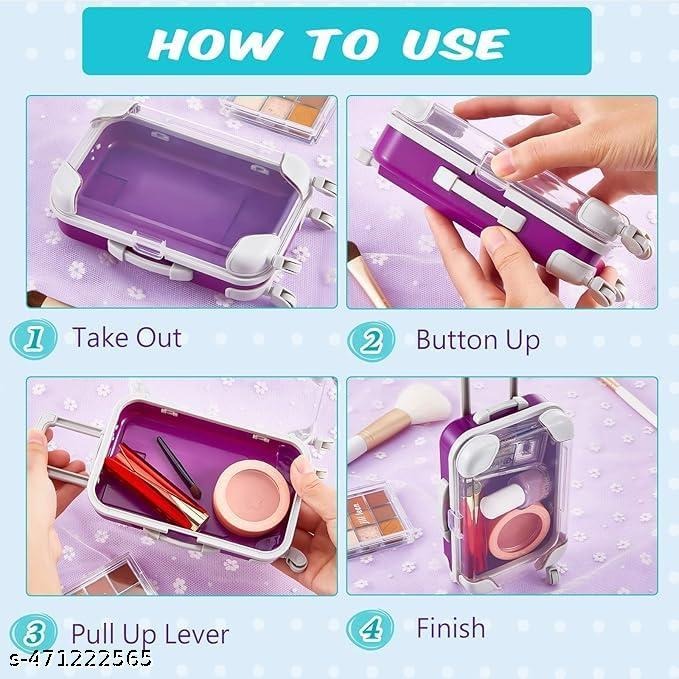 HOW TO USE

1 Take Out

2 Button Up

3 Pull Up Lever

4 Finish

s-471222565